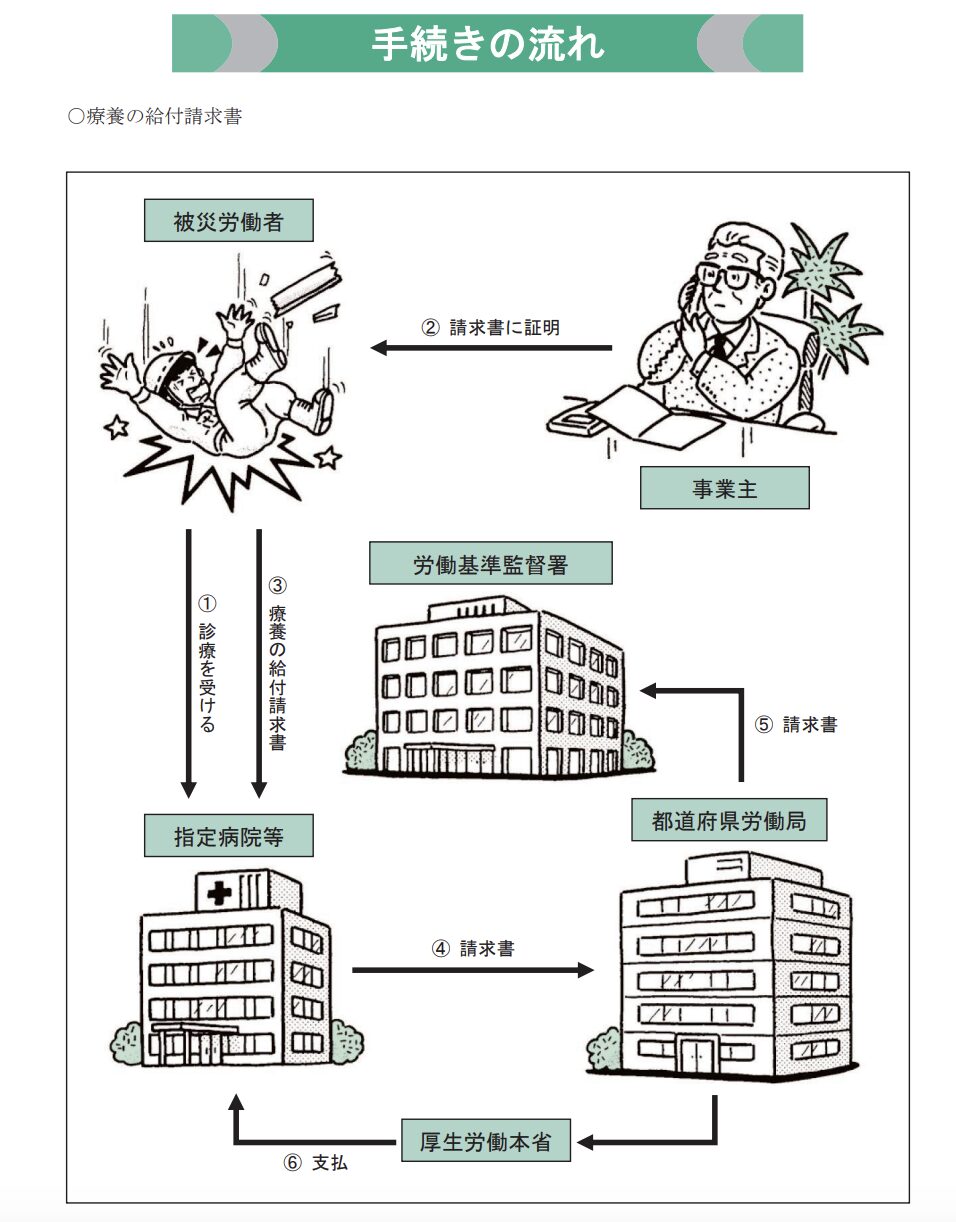 手続きの流れ

○療養の給付請求書

被災労働者

② 請求書に証明

事業主

① 診療を受ける

③ 療養の給付請求書

労働基準監督署

⑤ 請求書

指定病院等

都道府県労働局

④ 請求書

厚生労働本省

⑥ 支払